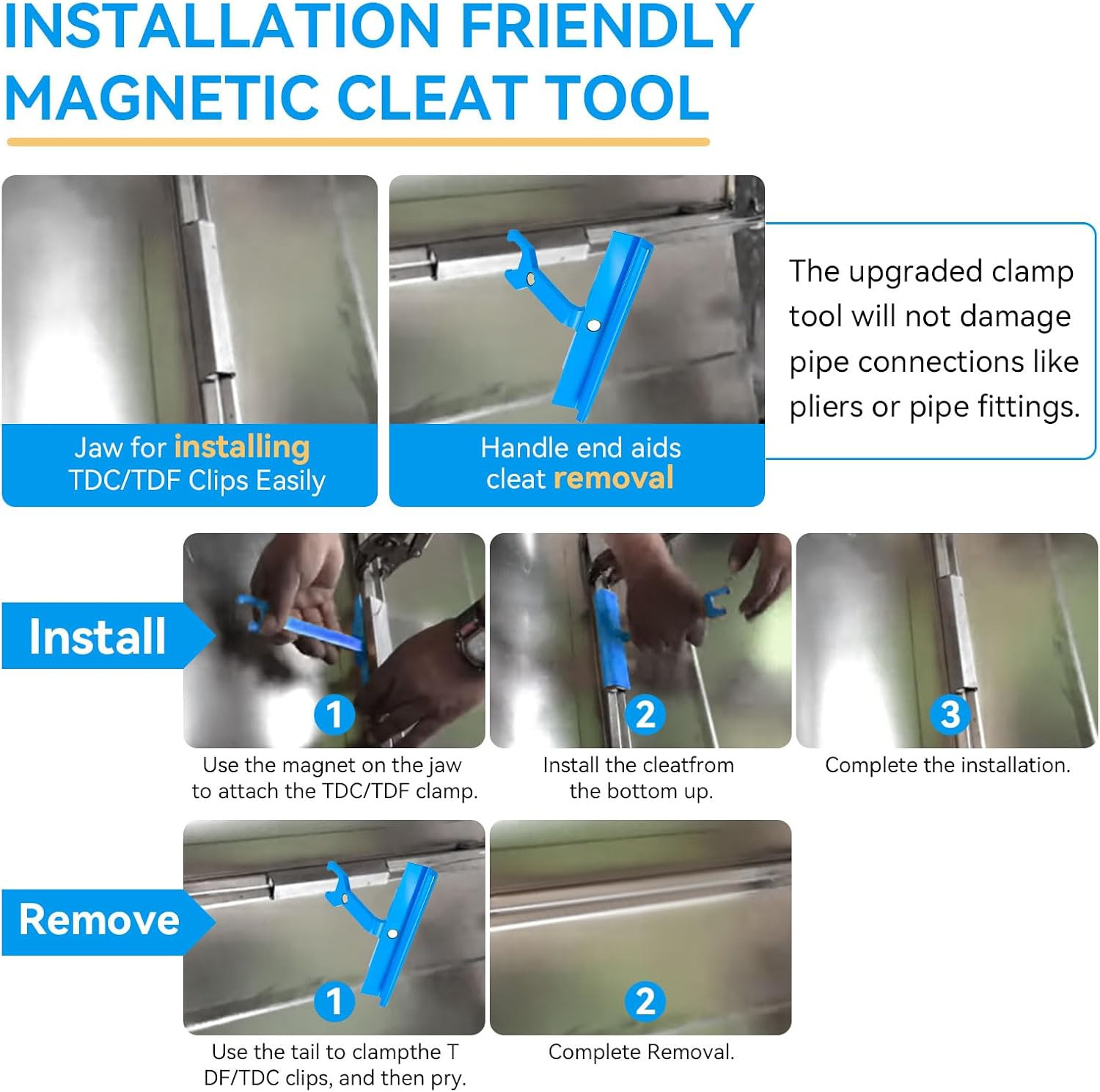 INSTALLATION FRIENDLY
MAGNETIC CLEAT TOOL

Jaw for installing
TDC/TDF Clips Easily

Handle end aids
cleat removal

The upgraded clamp tool will not damage pipe connections like pliers or pipe fittings.

Install

1
Use the magnet on the jaw to attach the TDC/TDF clamp.

2
Install the cleatfrom the bottom up.

3
Complete the installation.

Remove

1
Use the tail to clampthe T DF/TDC clips, and then pry.

2
Complete Removal.